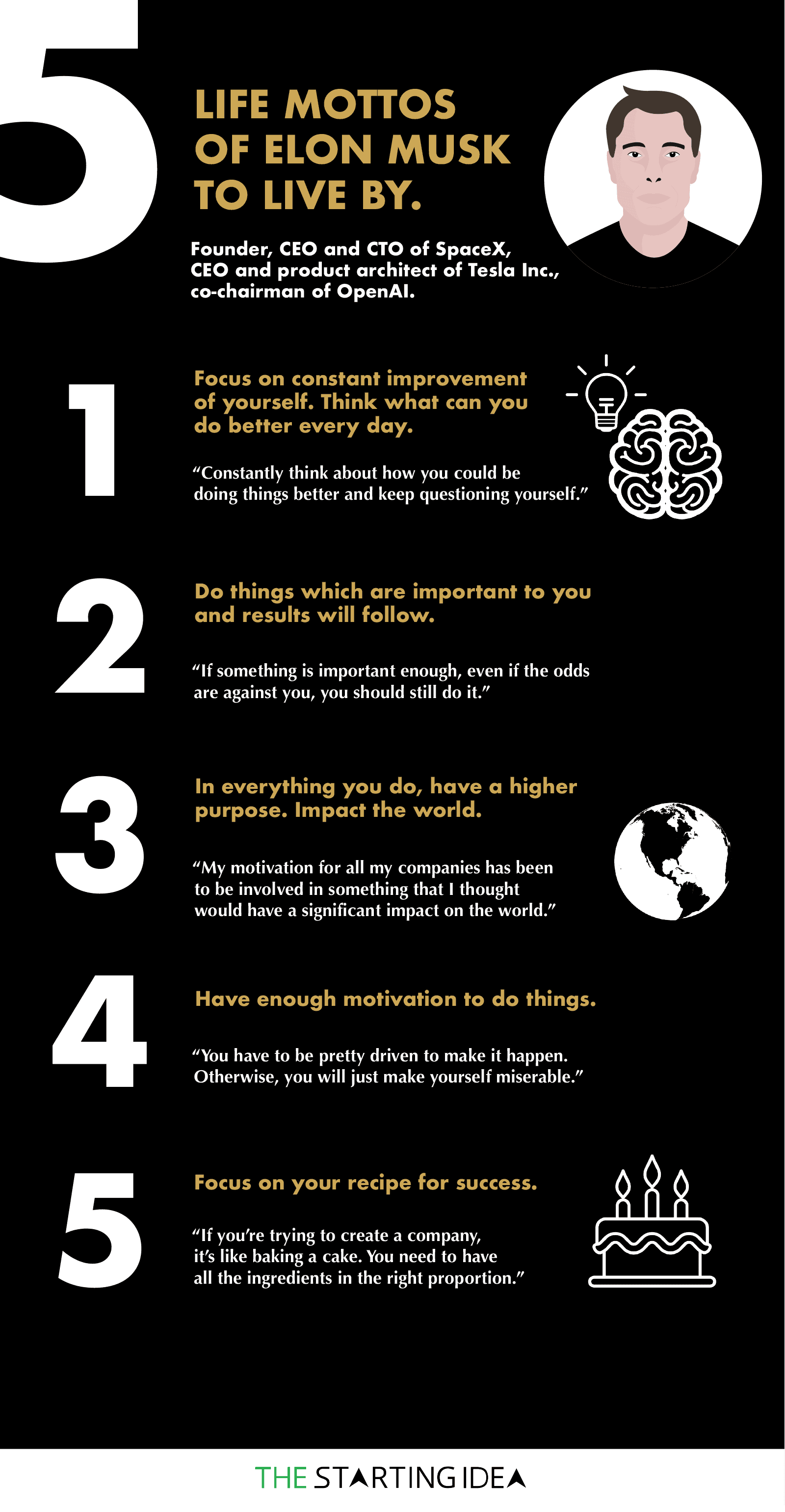 5

LIFE MOTTOS OF ELON MUSK TO LIVE BY.

Founder, CEO and CTO of SpaceX, CEO and product architect of Tesla Inc., co-chairman of OpenAI.

1

Focus on constant improvement of yourself. Think what can you do better every day.

“Constantly think about how you could be doing things better and keep questioning yourself.”

2

Do things which are important to you and results will follow.

“If something is important enough, even if the odds are against you, you should still do it.”

3

In everything you do, have a higher purpose. Impact the world.

“My motivation for all my companies has been to be involved in something that I thought would have a significant impact on the world.”

4

Have enough motivation to do things.

“You have to be pretty driven to make it happen. Otherwise, you will just make yourself miserable.”

5

Focus on your recipe for success.

“If you’re trying to create a company, it’s like baking a cake. You need to have all the ingredients in the right proportion.”

THE STARTING IDEA