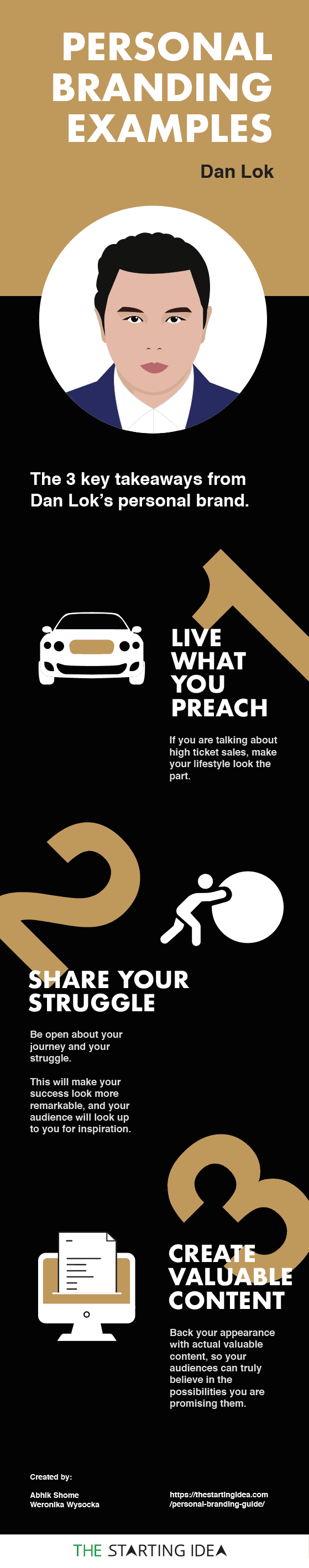 PERSONAL BRANDING EXAMPLES

Dan Lok

The 3 key takeaways from Dan Lok's personal brand.

1

LIVE WHAT YOU PREACH

If you are talking about high ticket sales, make your lifestyle look the part.

2

SHARE YOUR STRUGGLE

Be open about your journey and your struggle.

This will make your success look more remarkable, and your audience will look up to you for inspiration.

3

CREATE VALUABLE CONTENT

Back your appearance with actual valuable content, so your audiences can truly believe in the possibilities you are promising them.

Created by:

Abhik Shome
Weronika Wysocka

https://thestartingidea.com/personal-branding-guide/

THE STARTING IDEA