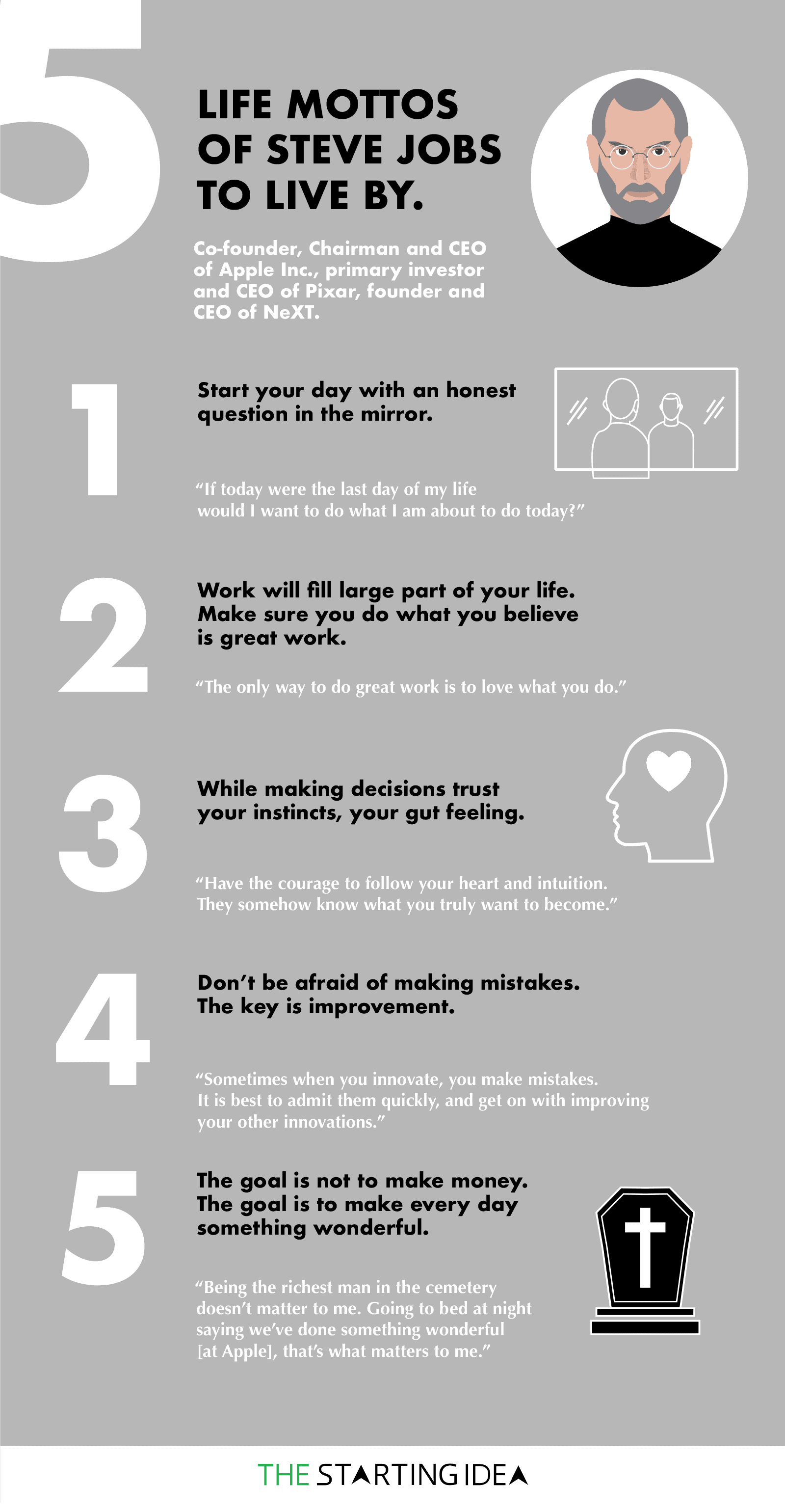 5

LIFE MOTTOS OF STEVE JOBS TO LIVE BY.

Co-founder, Chairman and CEO of Apple Inc., primary investor and CEO of Pixar, founder and CEO of NeXT.

1

Start your day with an honest question in the mirror.

“If today were the last day of my life would I want to do what I am about to do today?”

2

Work will fill large part of your life. Make sure you do what you believe is great work.

“The only way to do great work is to love what you do.”

3

While making decisions trust your instincts, your gut feeling.

“Have the courage to follow your heart and intuition. They somehow know what you truly want to become.”

4

Don’t be afraid of making mistakes. The key is improvement.

“Sometimes when you innovate, you make mistakes. It is best to admit them quickly, and get on with improving your other innovations.”

5

The goal is not to make money. The goal is to make every day something wonderful.

“Being the richest man in the cemetery doesn’t matter to me. Going to bed at night saying we’ve done something wonderful [at Apple], that’s what matters to me.”

THE STARTING IDEA